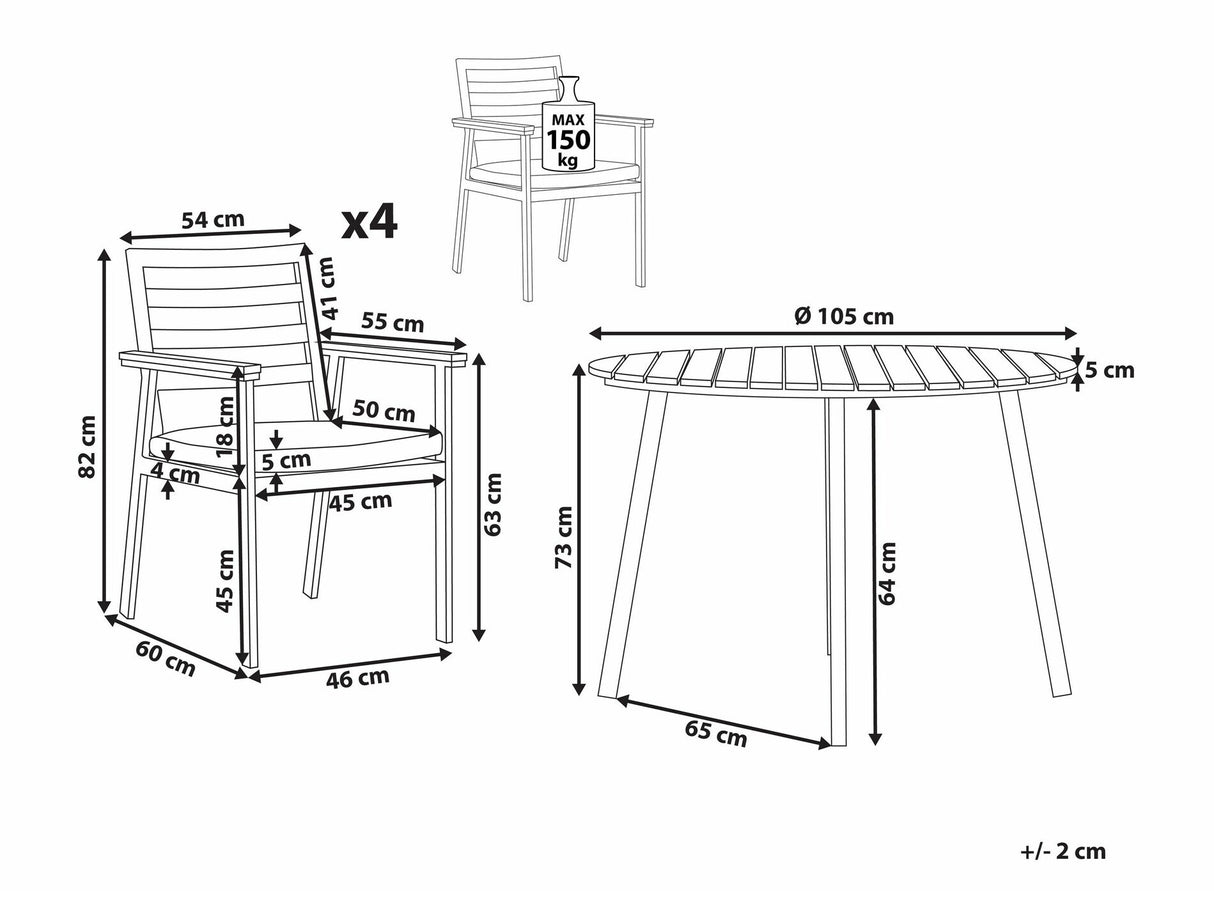 MAX
150
kg

54 cm
x4
41 cm
55 cm
82 cm
18 cm
50 cm
5 cm
4 cm
45 cm
63 cm
45 cm
60 cm
46 cm

Ø 105 cm
5 cm
73 cm
64 cm
65 cm

+/- 2 cm