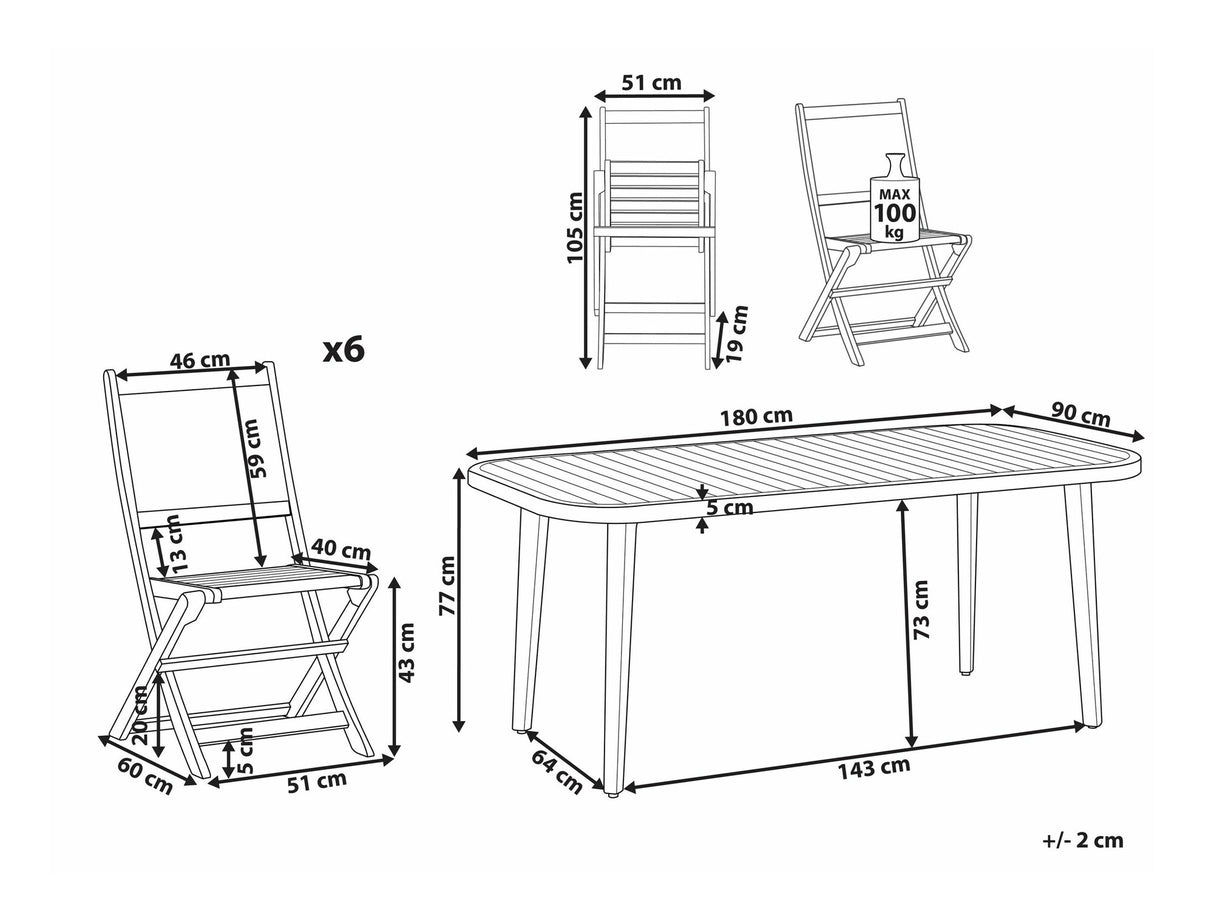 51 cm

105 cm

19 cm

MAX
100
kg

x6

46 cm

59 cm

13 cm

40 cm

43 cm

20 cm

5 cm

60 cm

51 cm

180 cm

90 cm

5 cm

77 cm

73 cm

64 cm

143 cm

+/- 2 cm