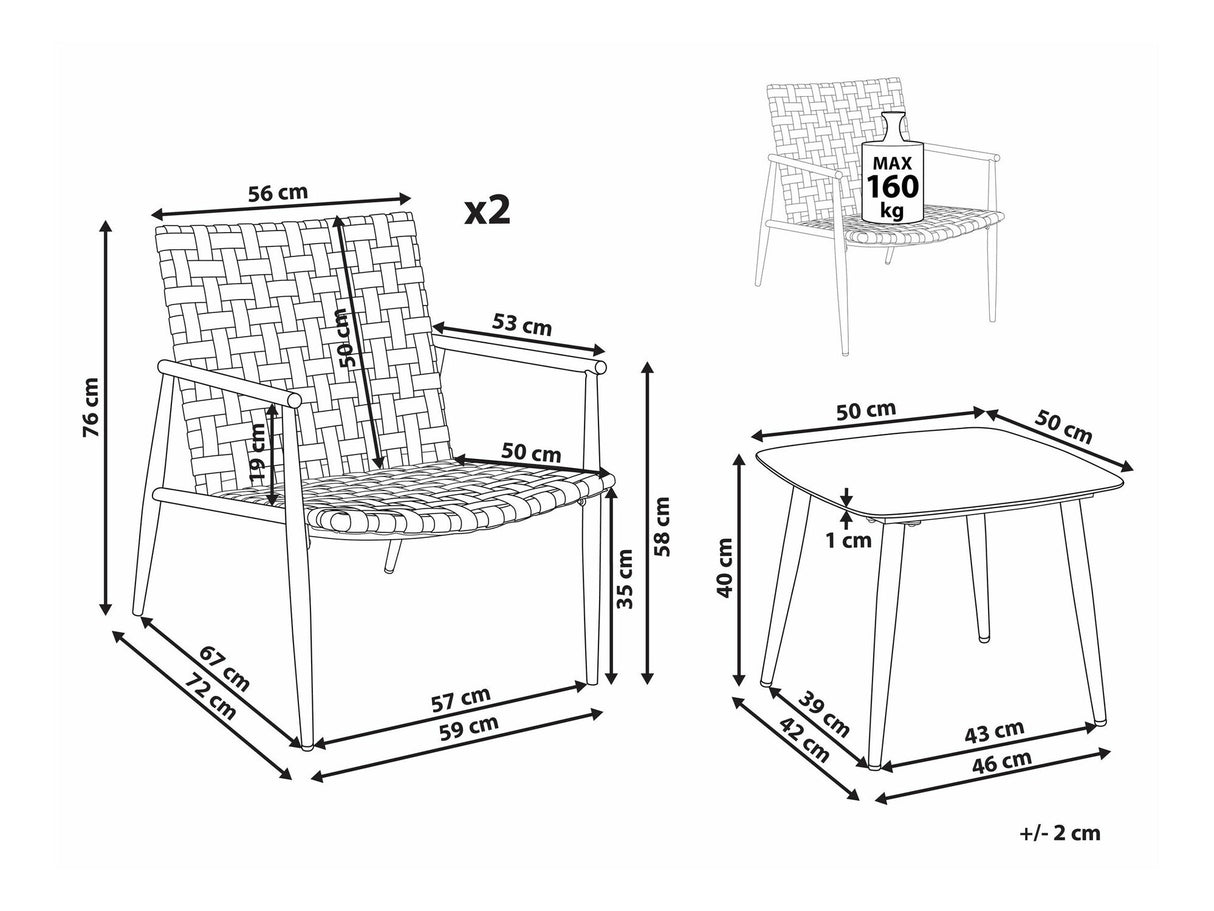 56 cm
x2
MAX
160
kg
76 cm
50 cm
53 cm
19 cm
50 cm
58 cm
35 cm
67 cm
72 cm
57 cm
59 cm
50 cm
50 cm
1 cm
40 cm
39 cm
42 cm
43 cm
46 cm
+/- 2 cm