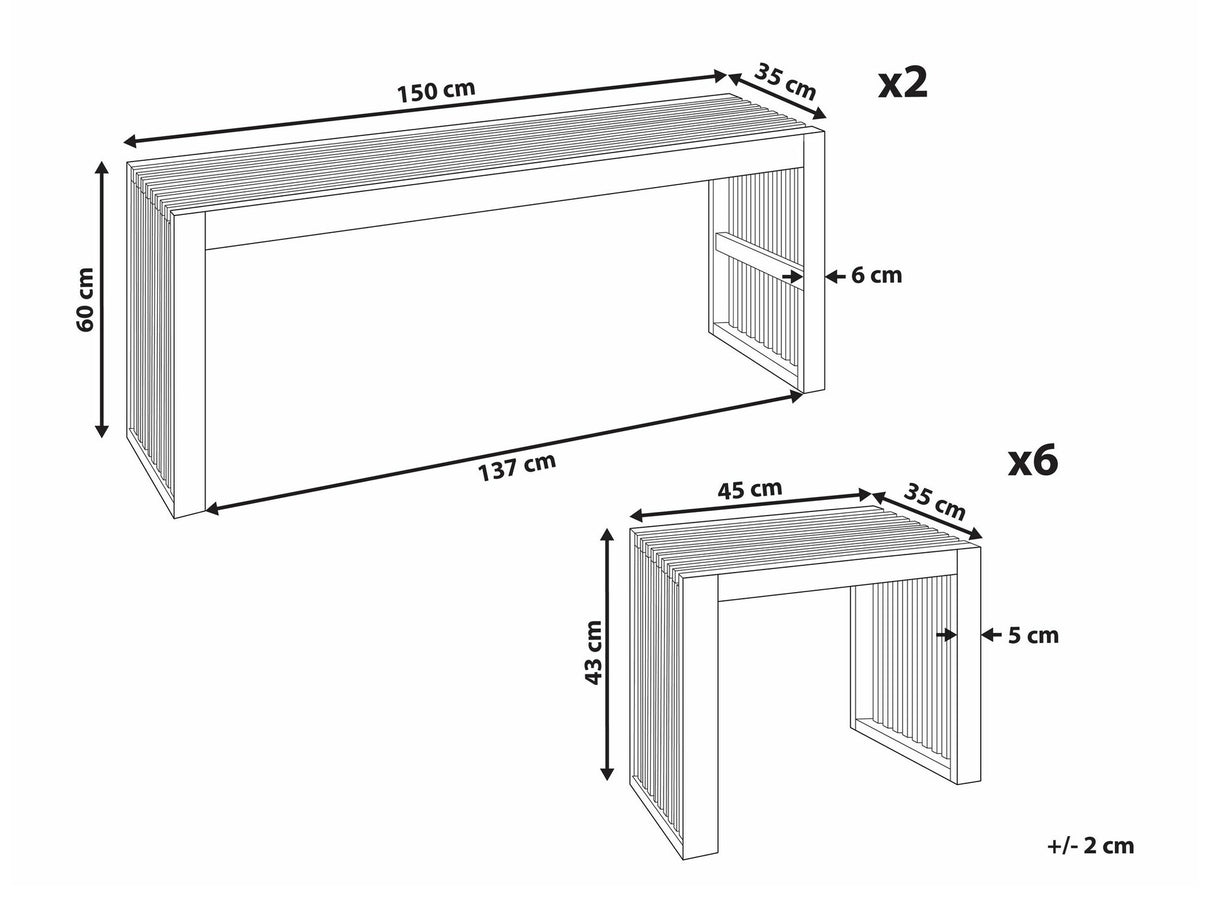 150 cm
35 cm
x2
60 cm
6 cm
137 cm
x6
45 cm
35 cm
43 cm
5 cm
+/- 2 cm