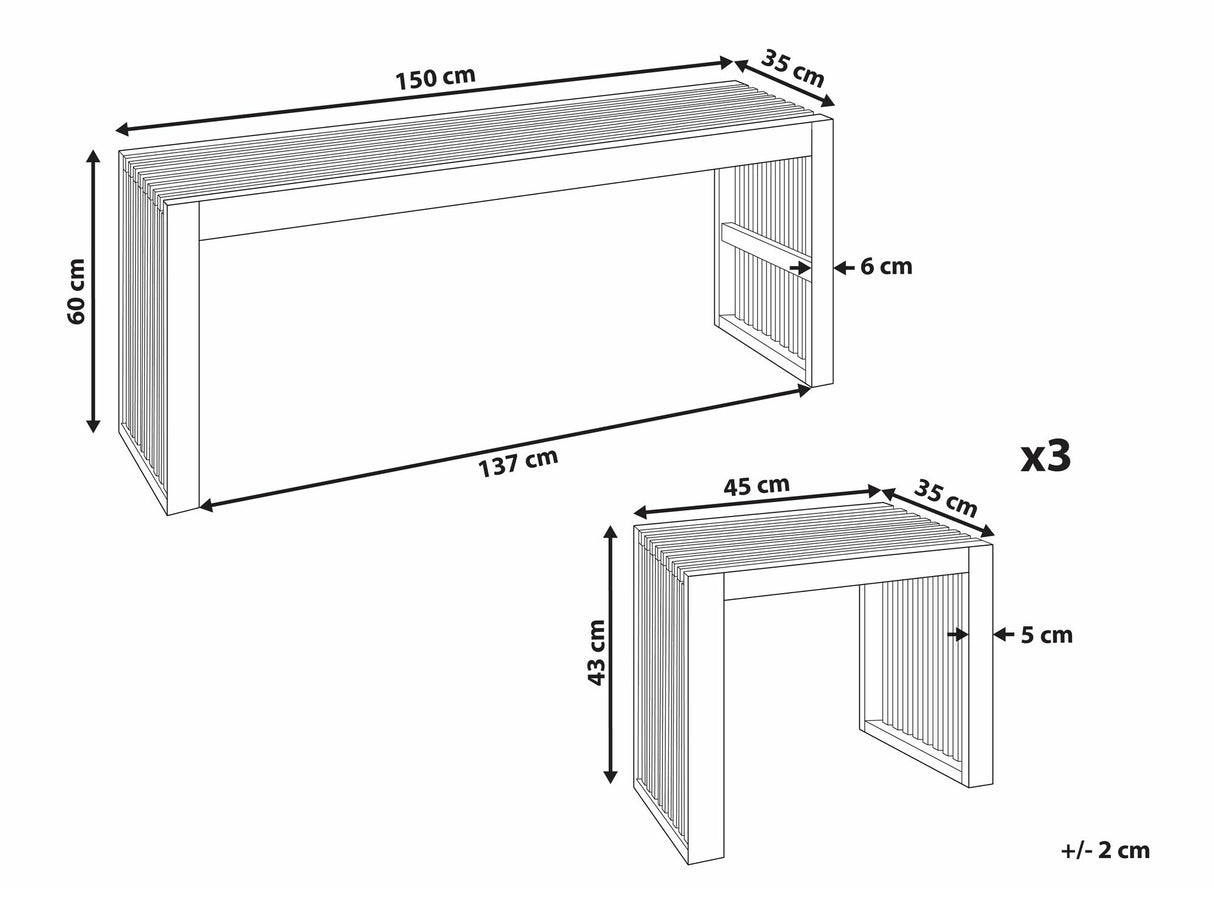 150 cm
35 cm
60 cm
6 cm
137 cm
x3
45 cm
35 cm
43 cm
5 cm
+/- 2 cm