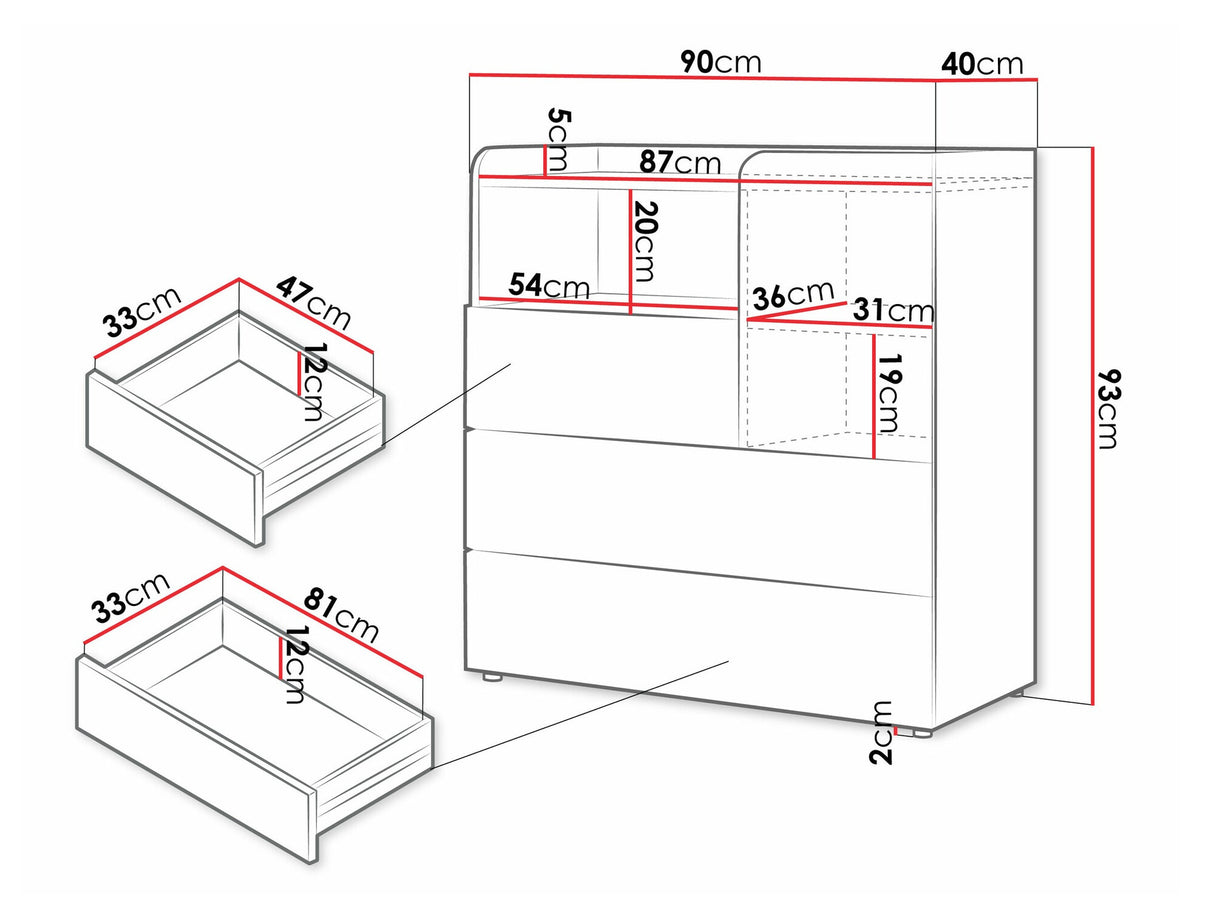 90cm
40cm
5cm
87cm
20cm
54cm
36cm
31cm
19cm
93cm
2cm
33cm
47cm
12cm
33cm
81cm
12cm