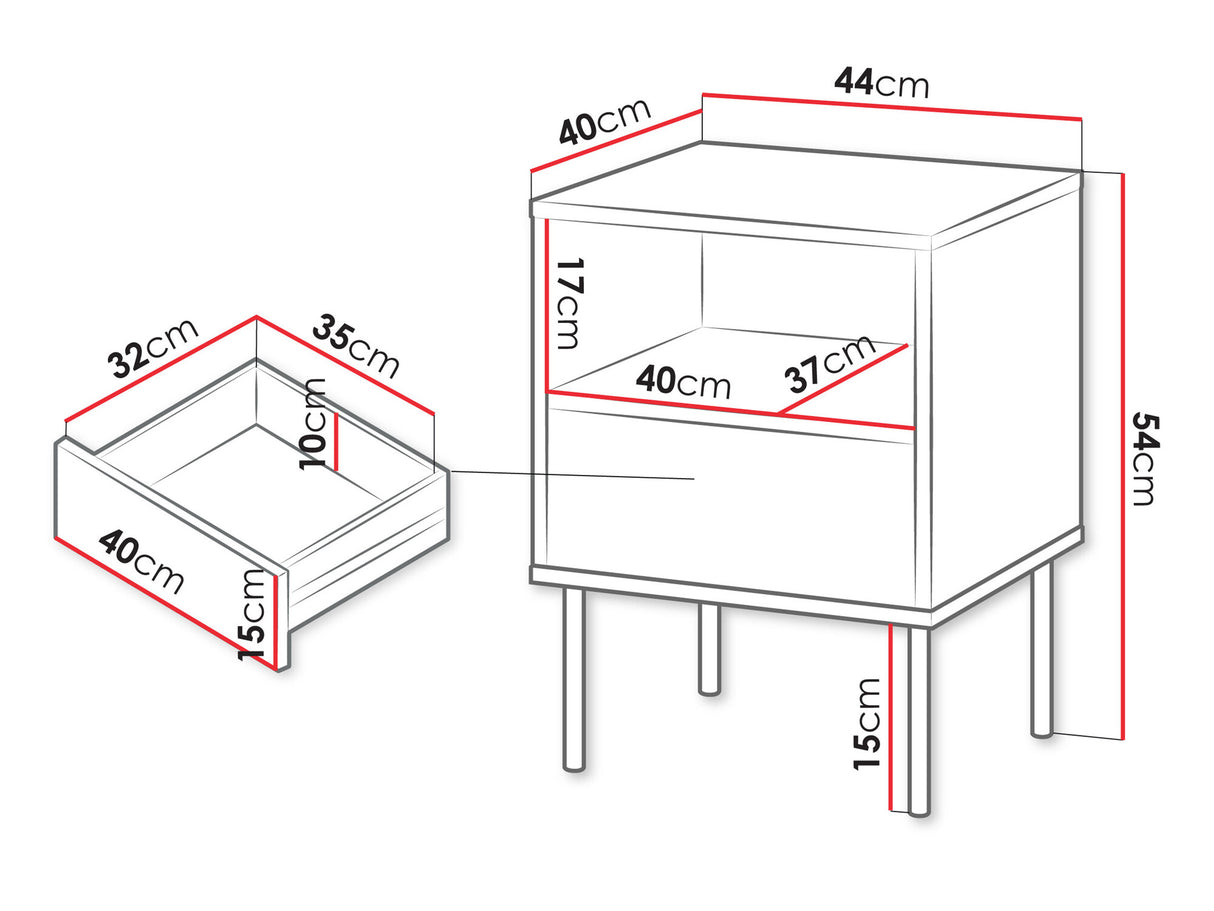 32cm
35cm
10cm
40cm
15cm
40cm
44cm
17cm
40cm
37cm
54cm
15cm