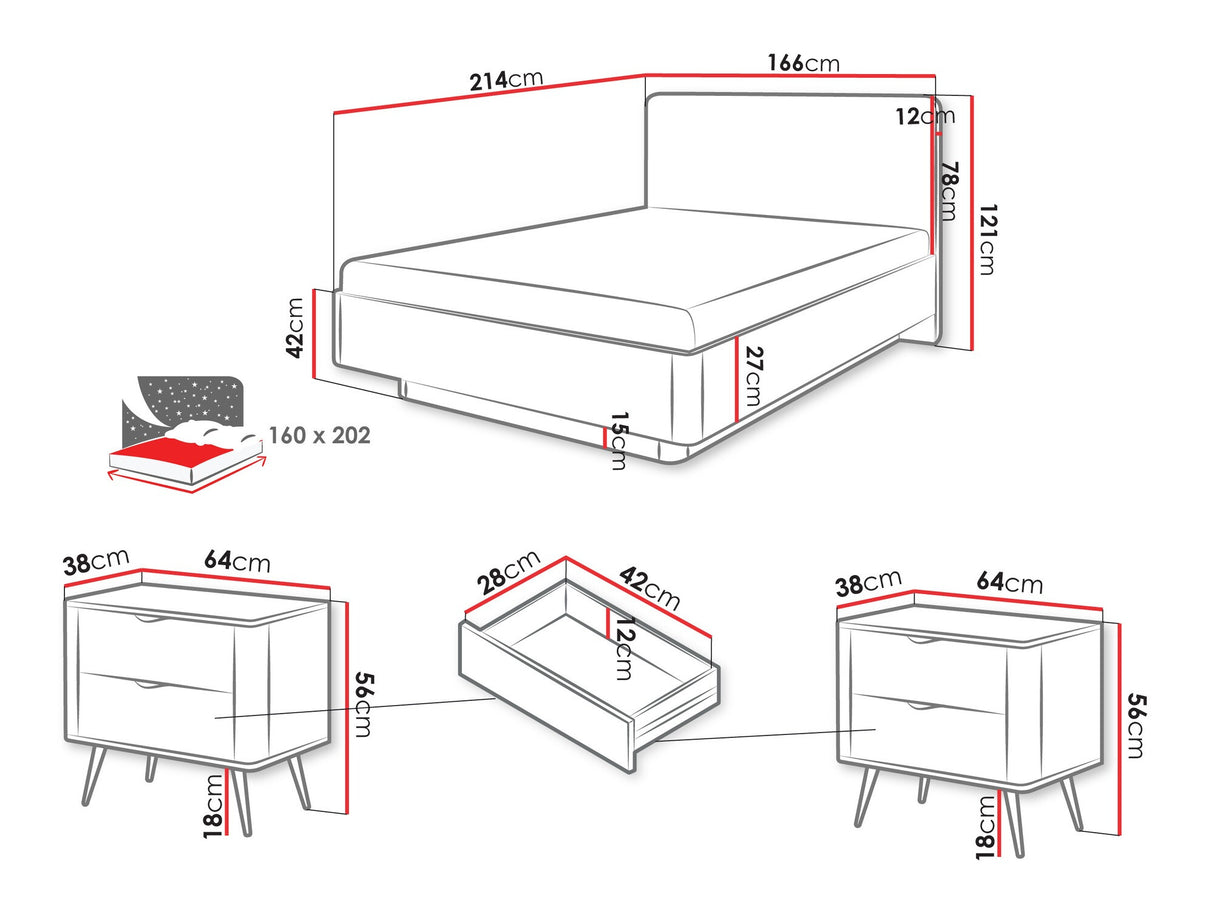 214cm

166cm

12cm

78cm

121cm

42cm

27cm

15cm

160 x 202

38cm

64cm

56cm

18cm

28cm

42cm

12cm

38cm

64cm

56cm

18cm