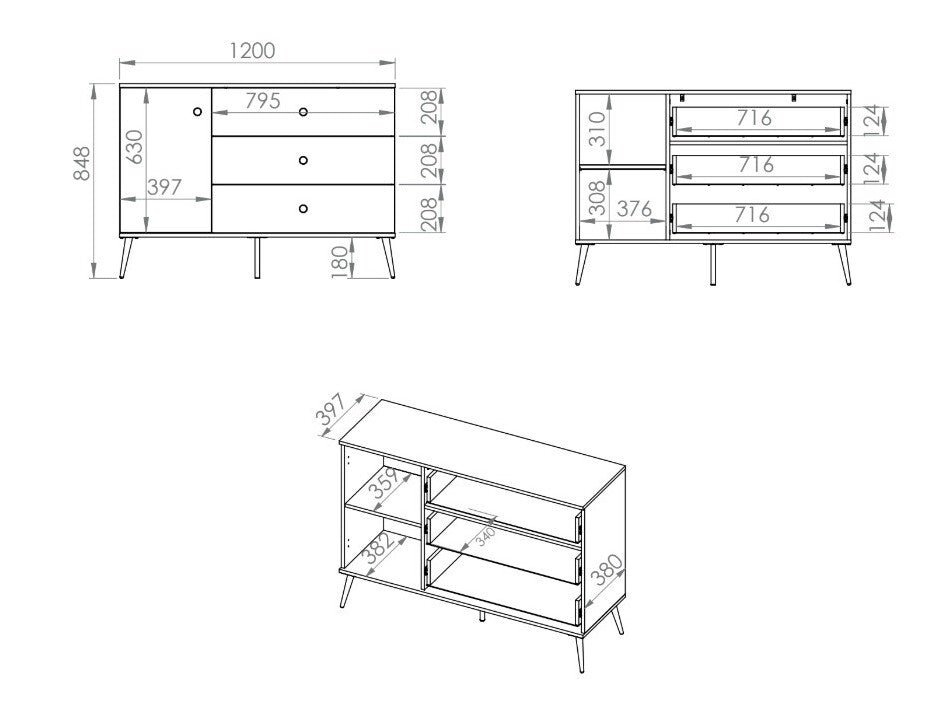 1200
848
630
397
795
208
208
208
180

310
308
376
716
716
716
124
124
124

397
359
382
340
380