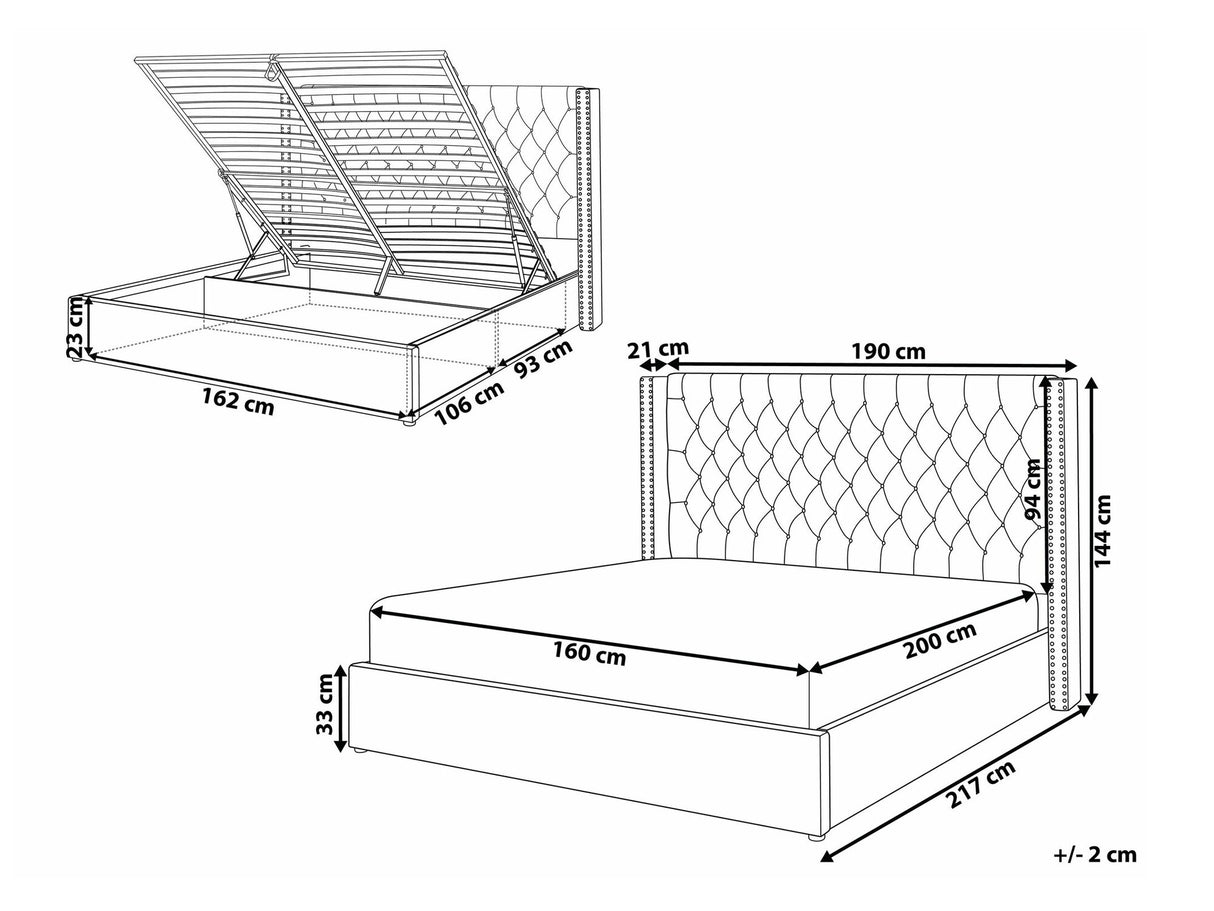 23 cm
162 cm
106 cm
93 cm
21 cm
190 cm
94 cm
144 cm
160 cm
200 cm
33 cm
217 cm
+/- 2 cm