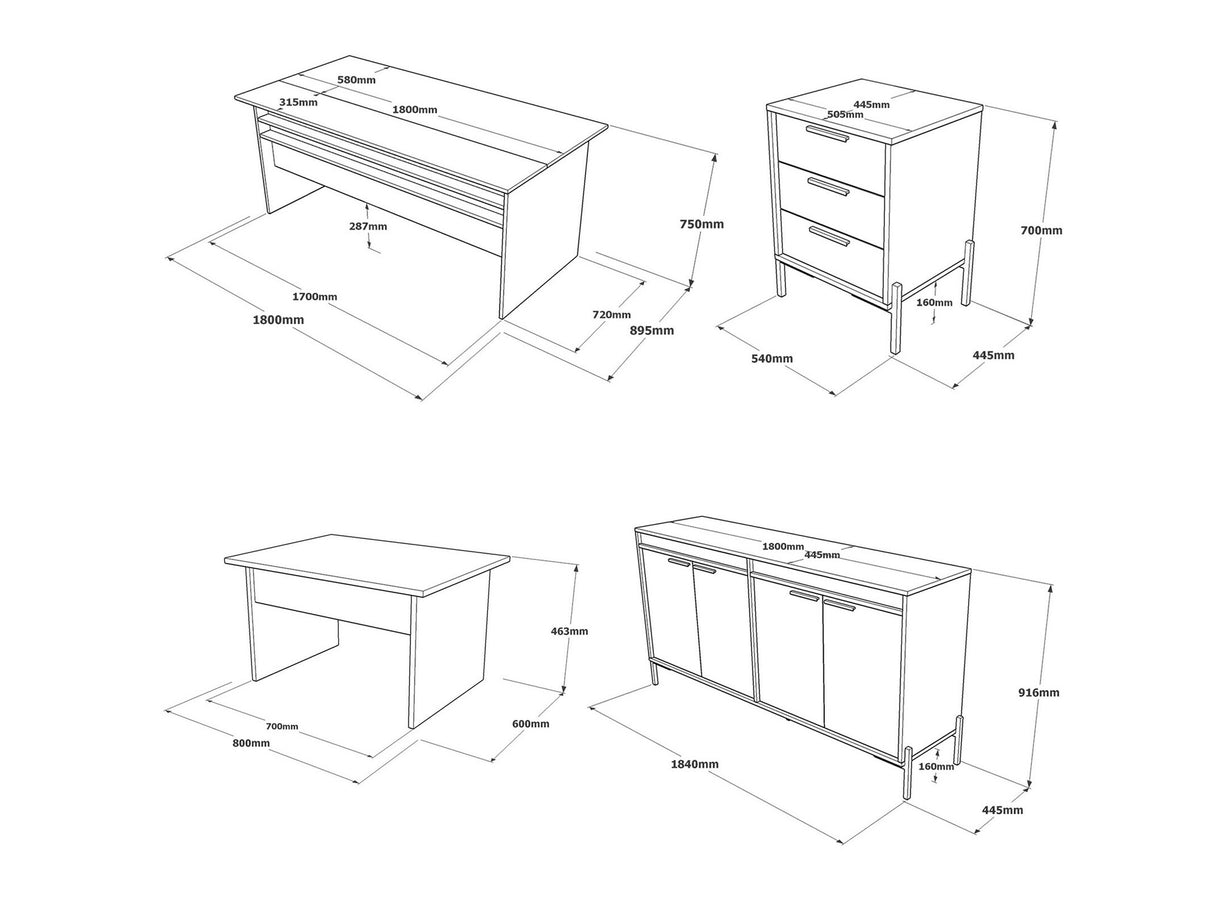 580mm
315mm
1800mm
287mm
750mm
1700mm
1800mm
720mm
895mm

445mm
505mm
700mm
160mm
540mm
445mm

463mm
700mm
800mm
600mm

1800mm
445mm
916mm
160mm
1840mm
445mm