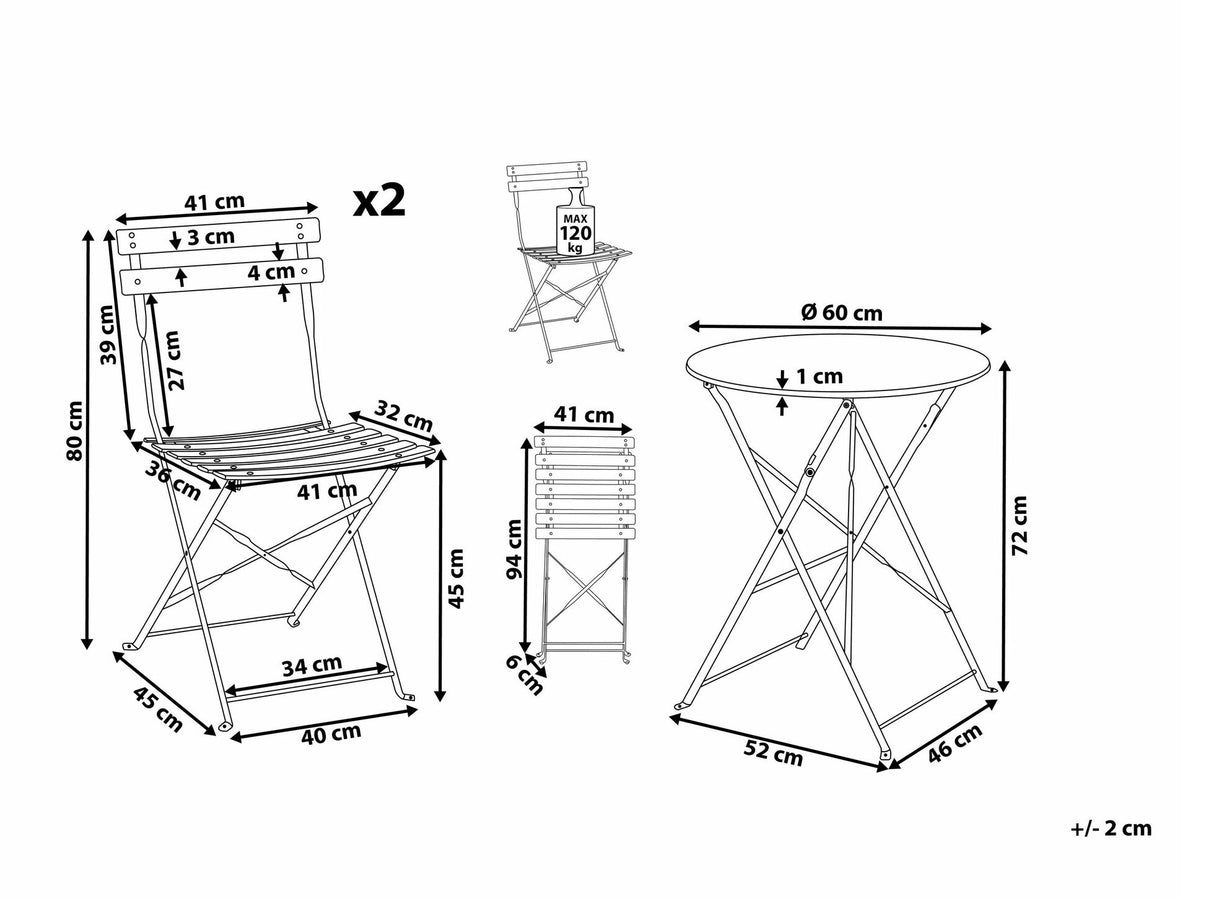 41 cm
x2
3 cm
4 cm
39 cm
27 cm
80 cm
32 cm
36 cm
41 cm
45 cm
34 cm
45 cm
40 cm
MAX
120
kg
41 cm
94 cm
6 cm
Ø 60 cm
1 cm
72 cm
52 cm
46 cm
+/- 2 cm