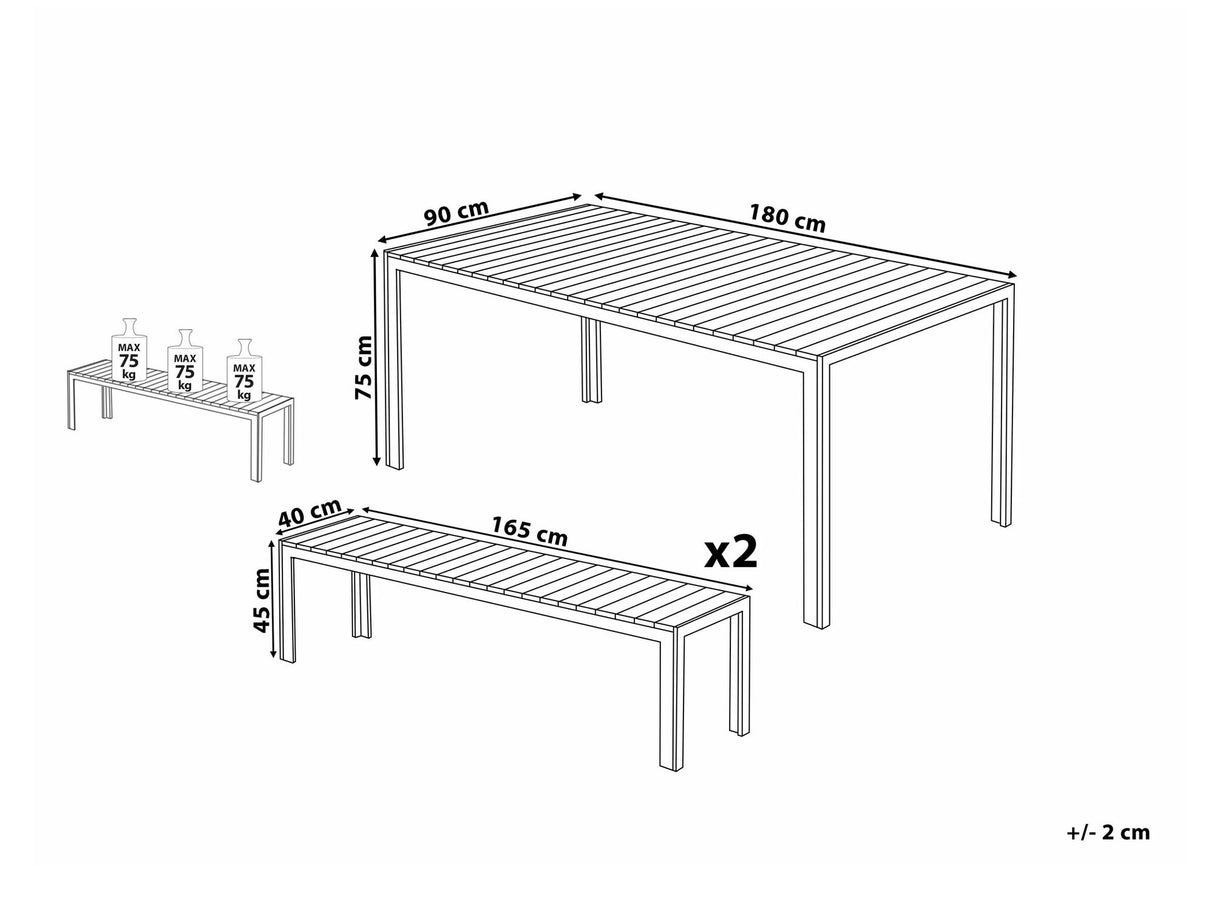 90 cm
180 cm
75 cm
MAX
75
kg
MAX
75
kg
MAX
75
kg
40 cm
165 cm
x2
45 cm
+/- 2 cm