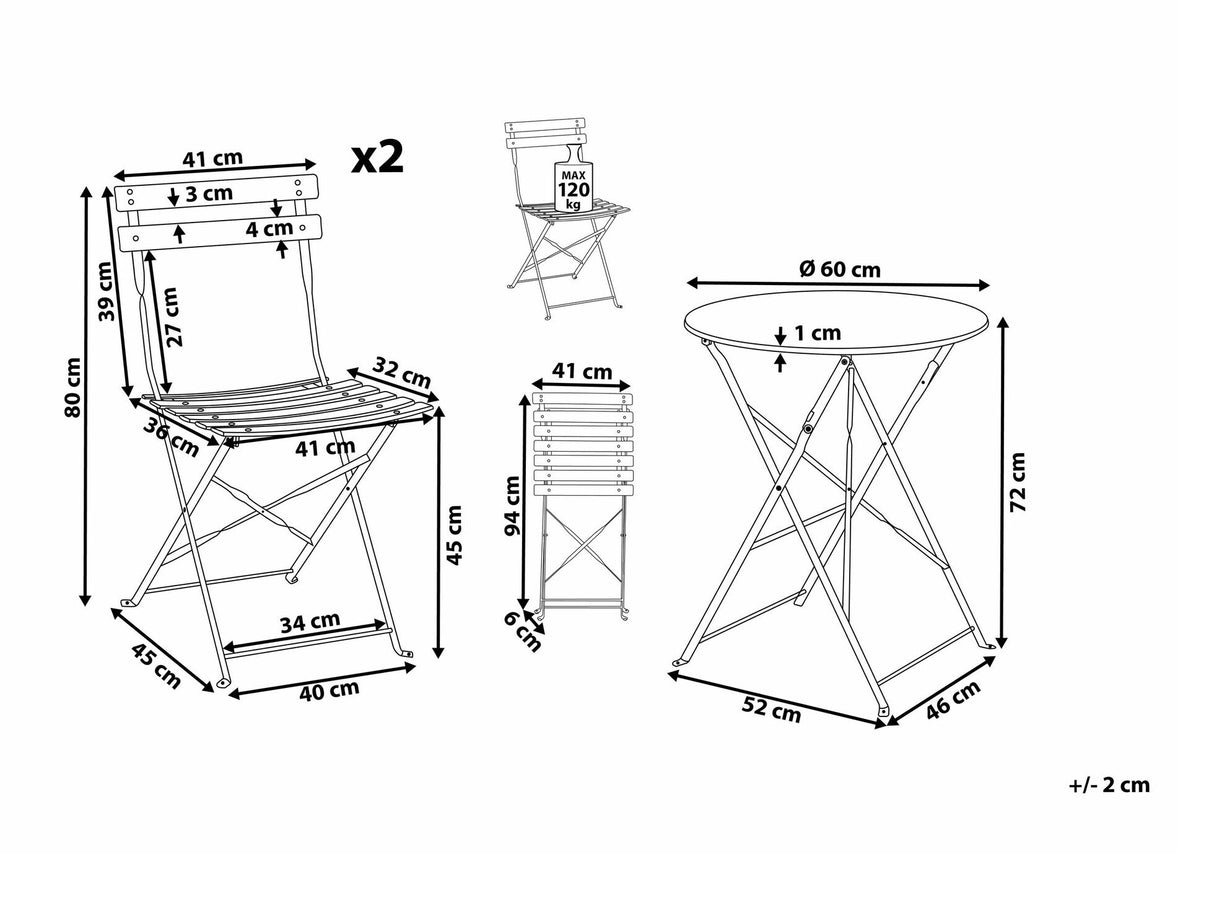 41 cm
x2
3 cm
4 cm
39 cm
27 cm
80 cm
32 cm
36 cm
41 cm
45 cm
34 cm
45 cm
40 cm

MAX
120
kg

41 cm
94 cm
6 cm

Ø 60 cm
1 cm
72 cm
52 cm
46 cm

+/- 2 cm