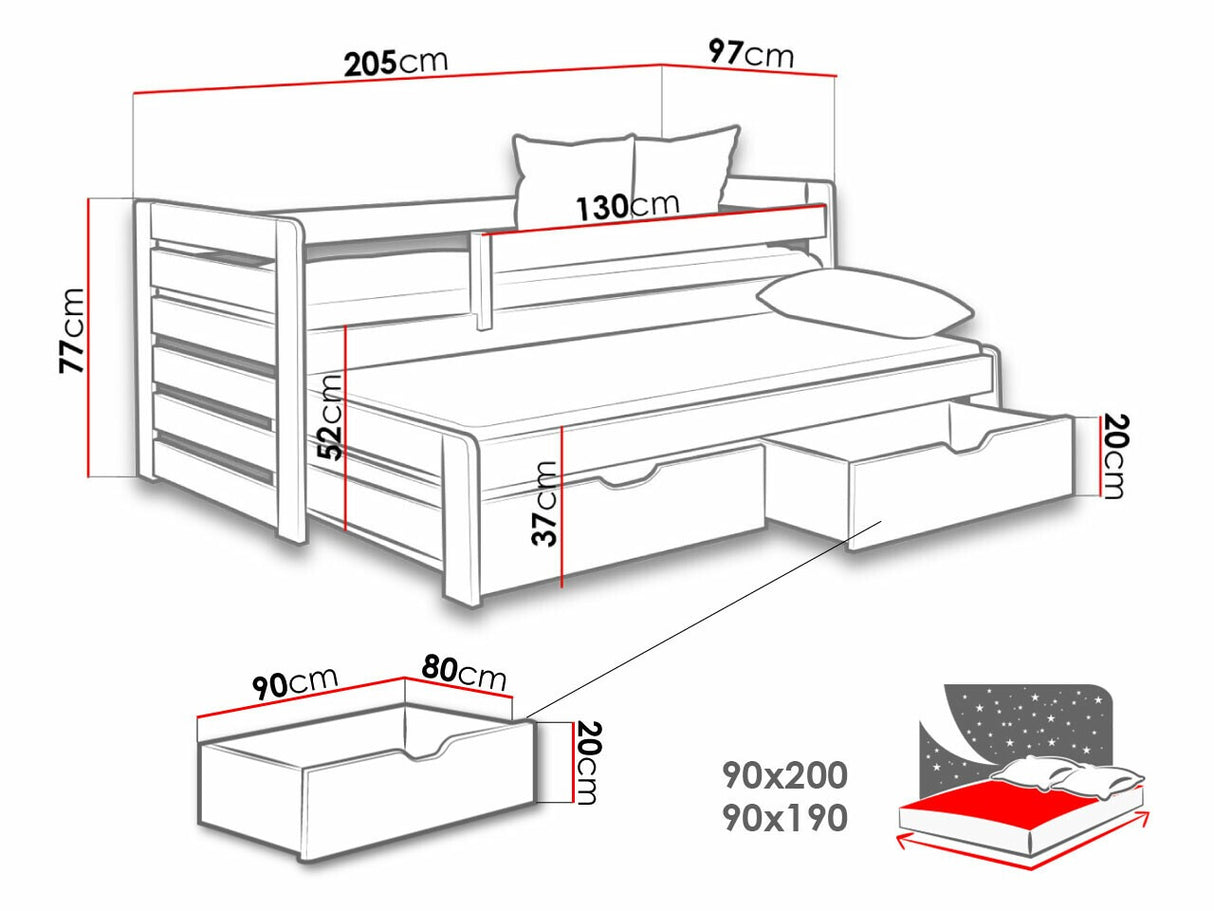 205cm
97cm
130cm
77cm
52cm
37cm
20cm
90cm
80cm
20cm
90x200
90x190