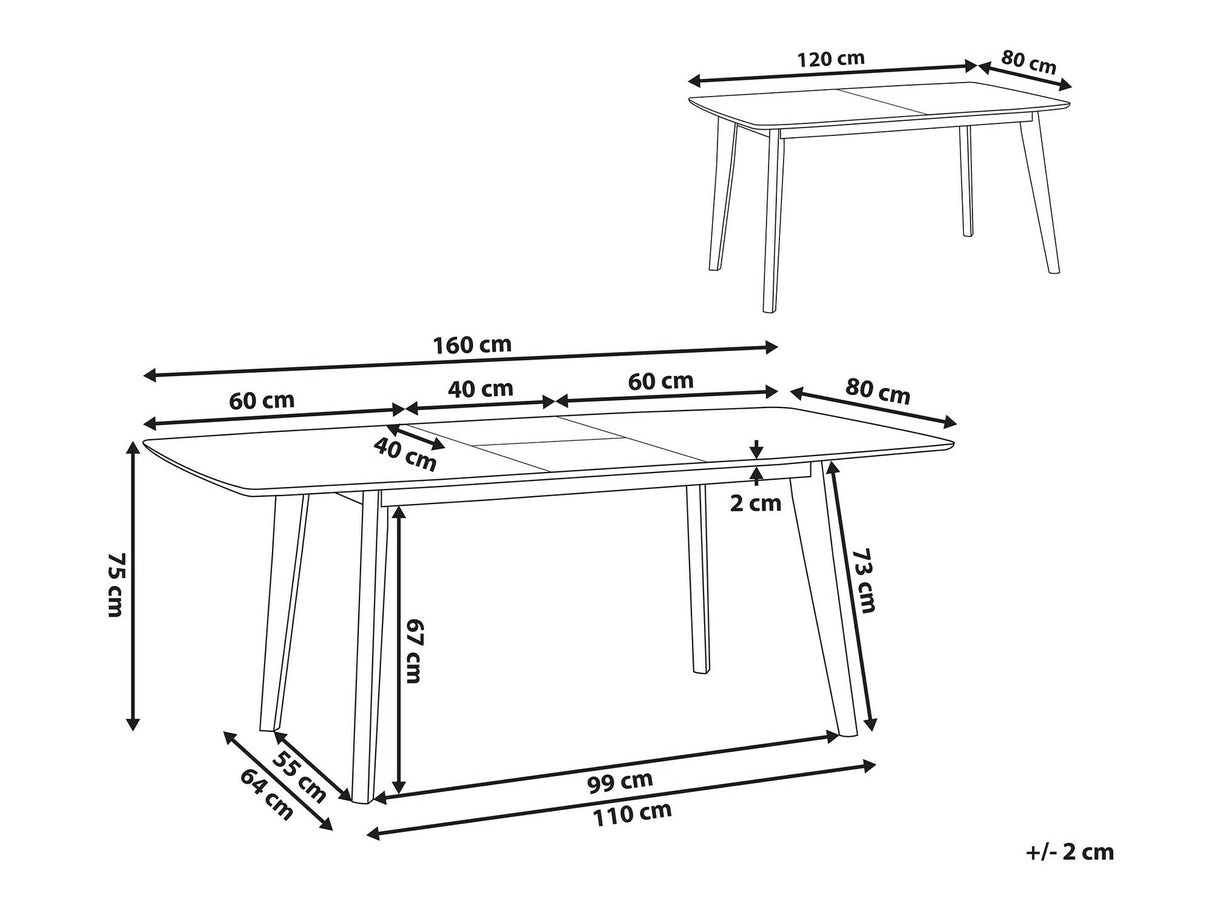 120 cm
80 cm
160 cm
60 cm
40 cm
60 cm
80 cm
40 cm
2 cm
75 cm
67 cm
73 cm
55 cm
64 cm
99 cm
110 cm
+/- 2 cm