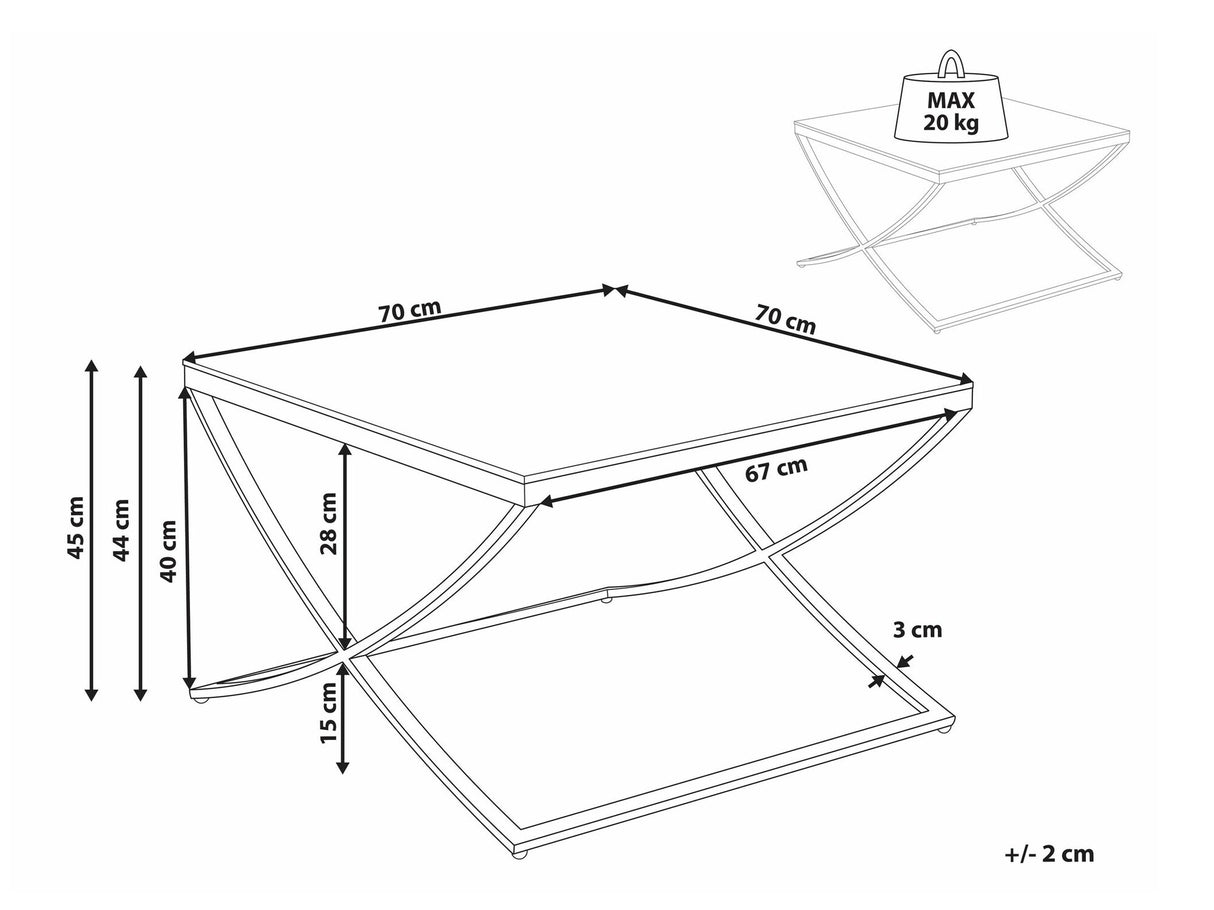 MAX
20 kg

70 cm
70 cm
67 cm
45 cm
44 cm
40 cm
28 cm
15 cm
3 cm

+/- 2 cm