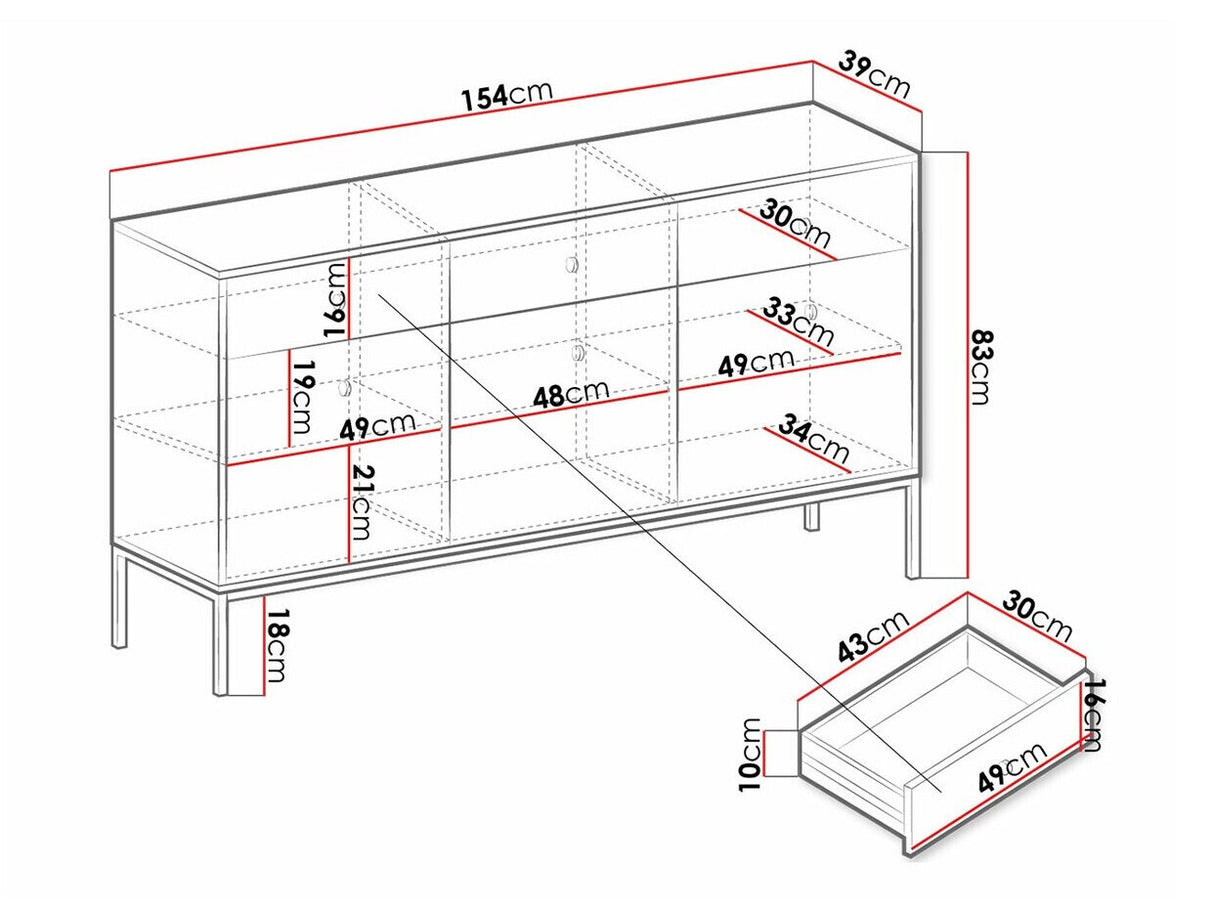 154cm
39cm
30cm
16cm
33cm
83cm
19cm
49cm
48cm
49cm
34cm
21cm
18cm
43cm
30cm
16cm
10cm
49cm