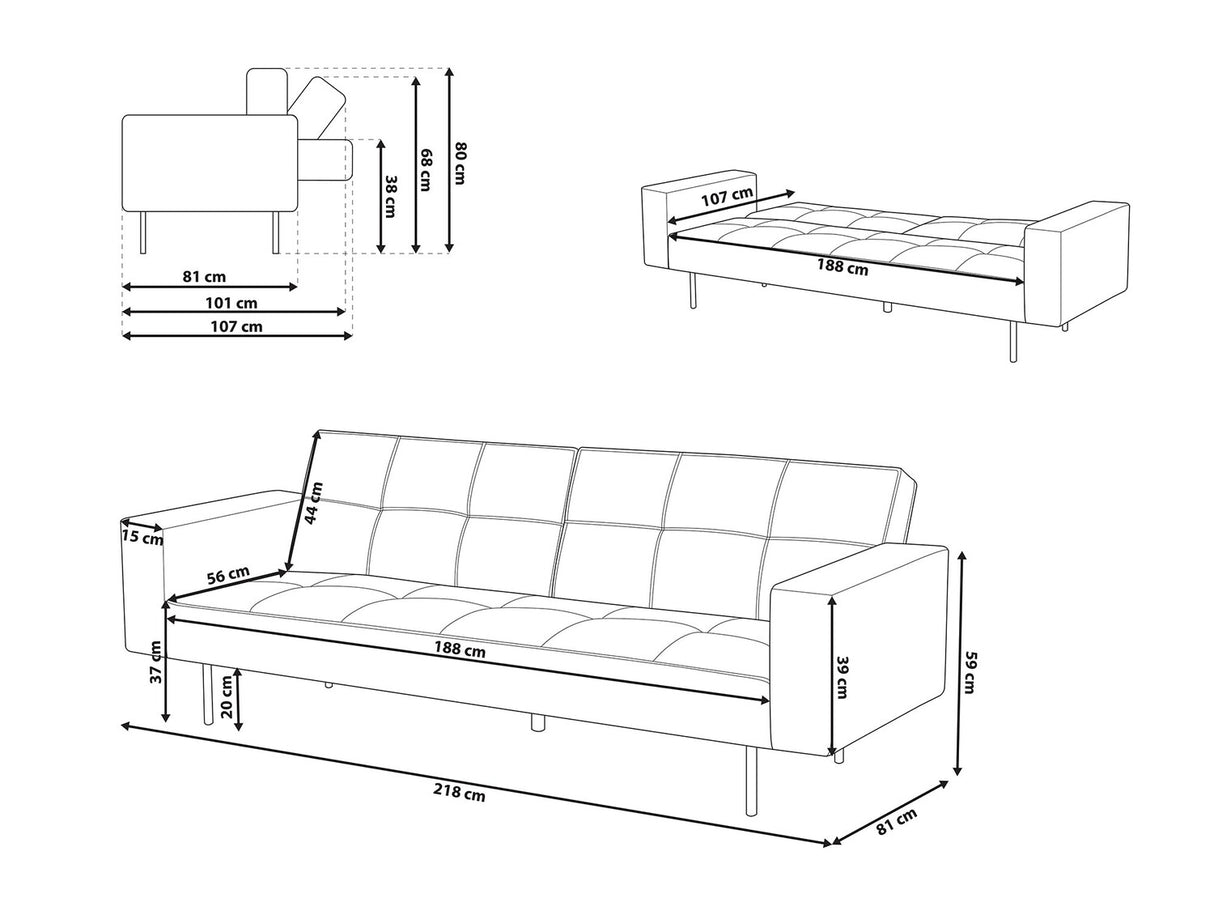 38 cm
68 cm
80 cm
81 cm
101 cm
107 cm

107 cm
188 cm

44 cm
15 cm
56 cm
188 cm
37 cm
20 cm
39 cm
59 cm
218 cm
81 cm