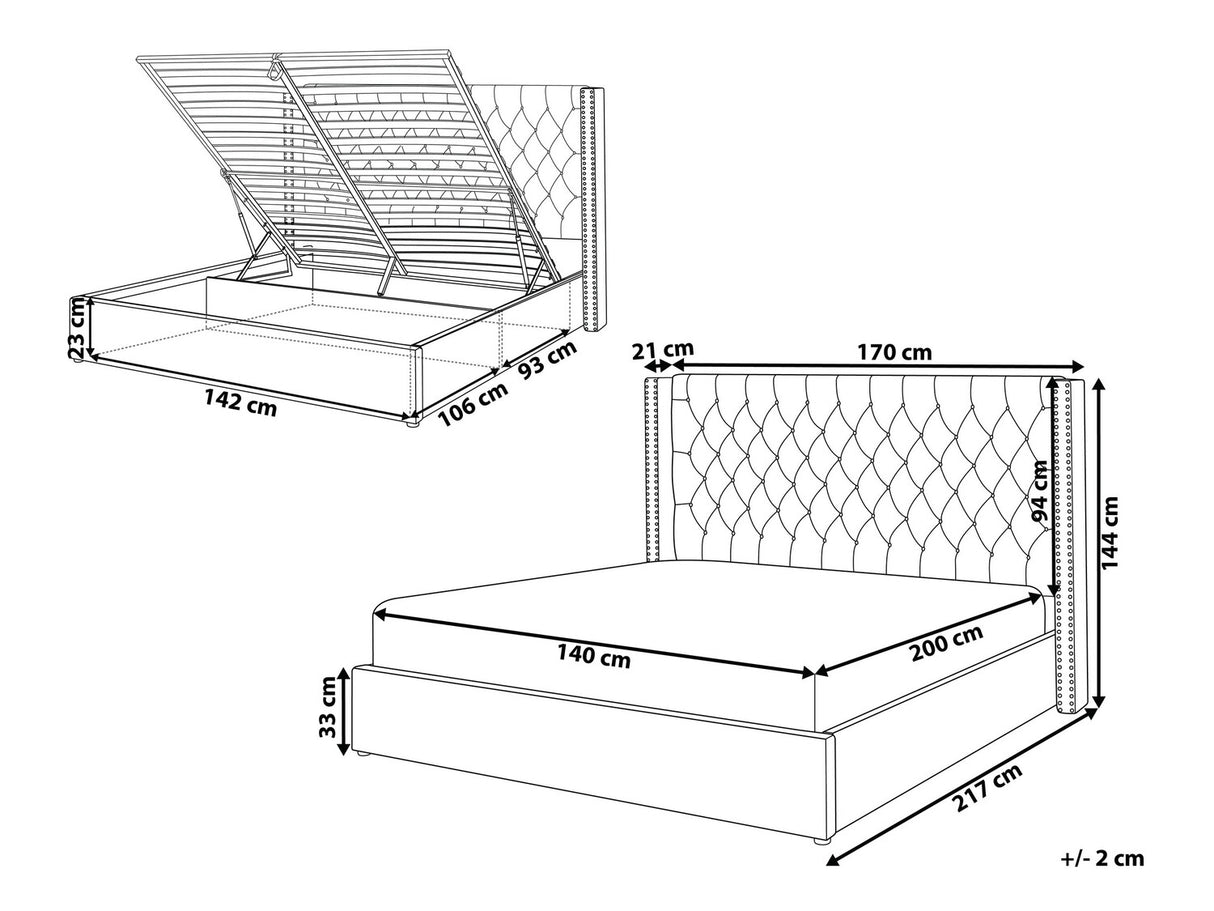 23 cm
142 cm
106 cm
93 cm
21 cm
170 cm
94 cm
144 cm
140 cm
200 cm
33 cm
217 cm
+/- 2 cm