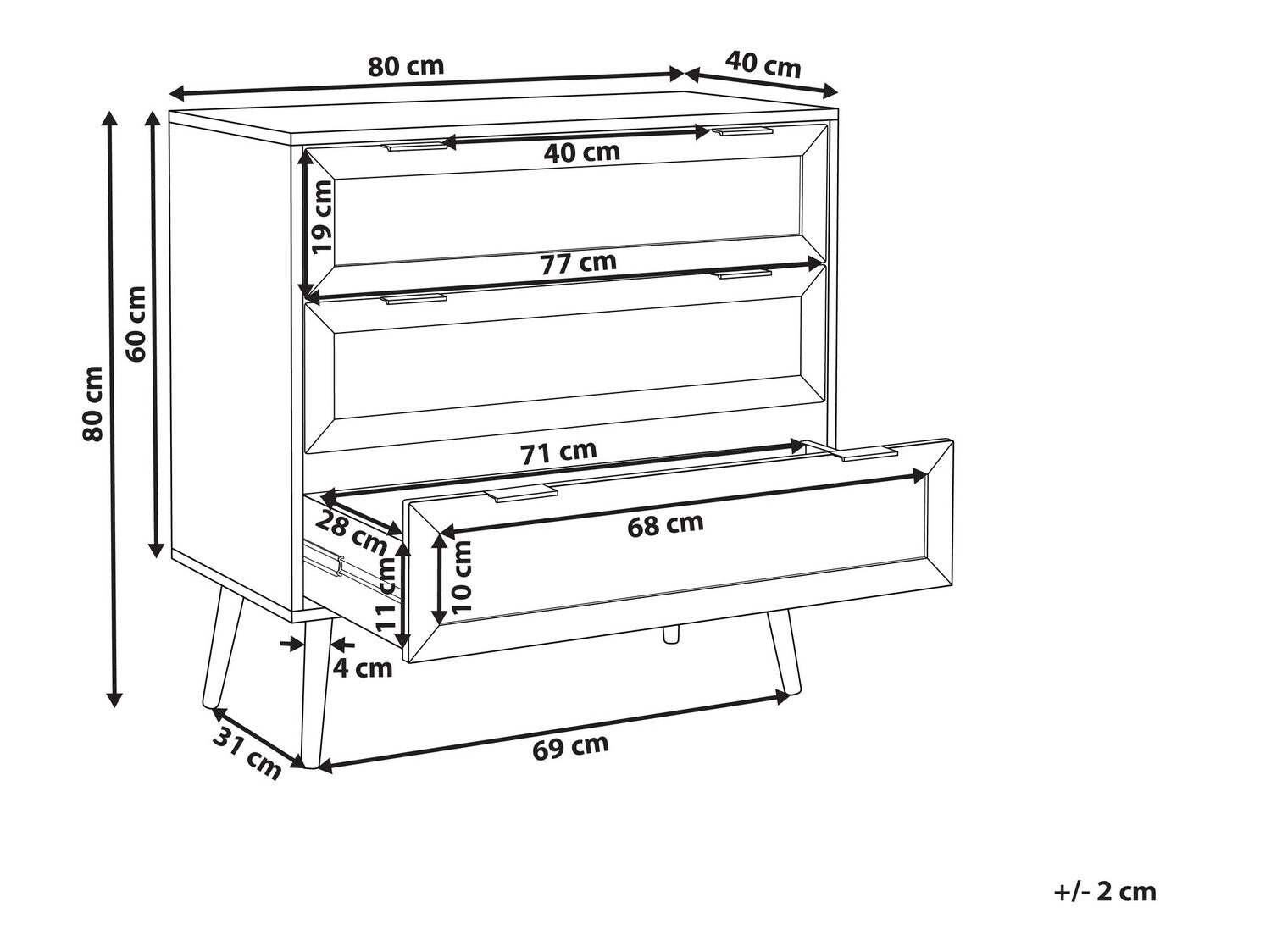 80 cm
40 cm
40 cm
19 cm
77 cm
60 cm
80 cm
71 cm
28 cm
68 cm
11 cm
10 cm
4 cm
31 cm
69 cm
+/- 2 cm