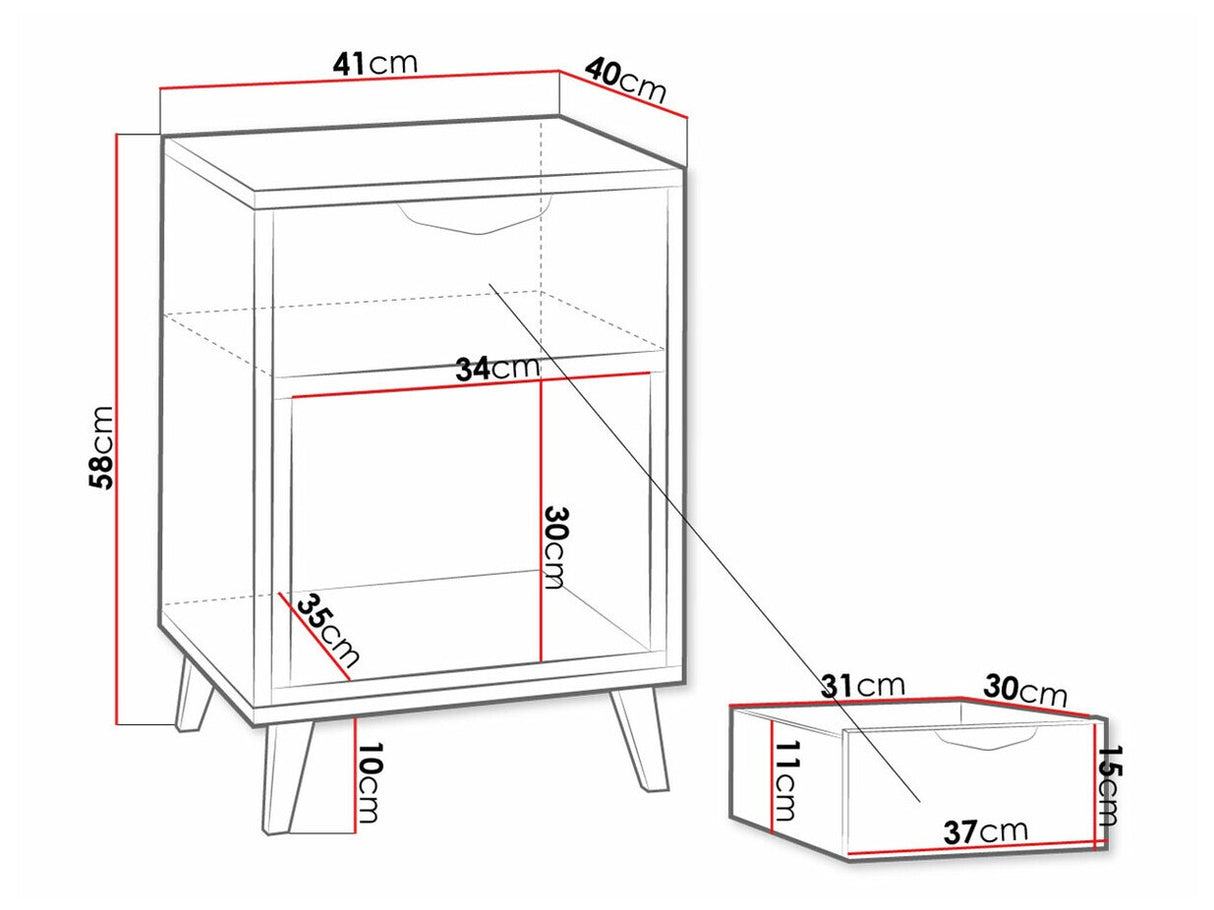 41cm
40cm
58cm
34cm
30cm
35cm
10cm
31cm
30cm
11cm
15cm
37cm