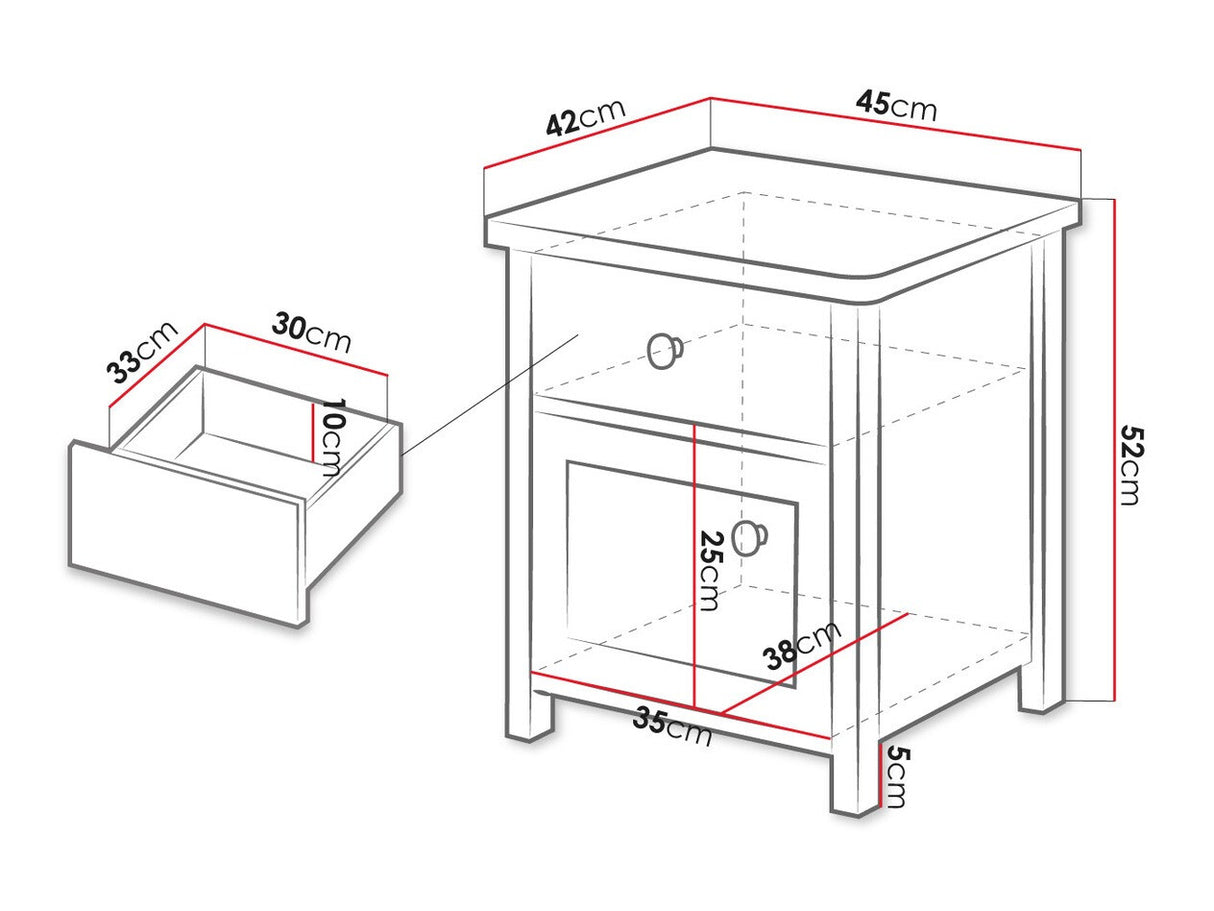 42cm
45cm
33cm
30cm
10cm
52cm
25cm
38cm
35cm
5cm