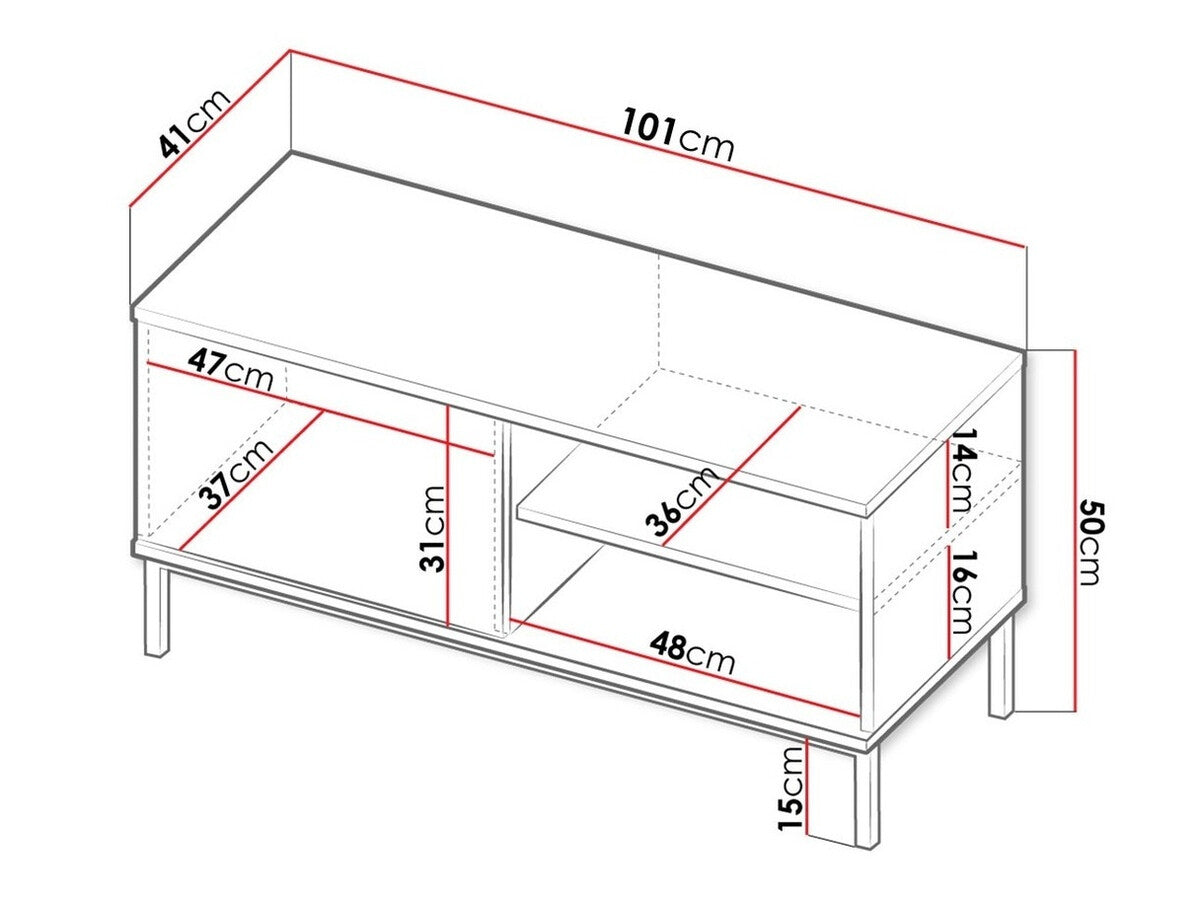 41cm
101cm
47cm
37cm
31cm
36cm
14cm
16cm
50cm
48cm
15cm