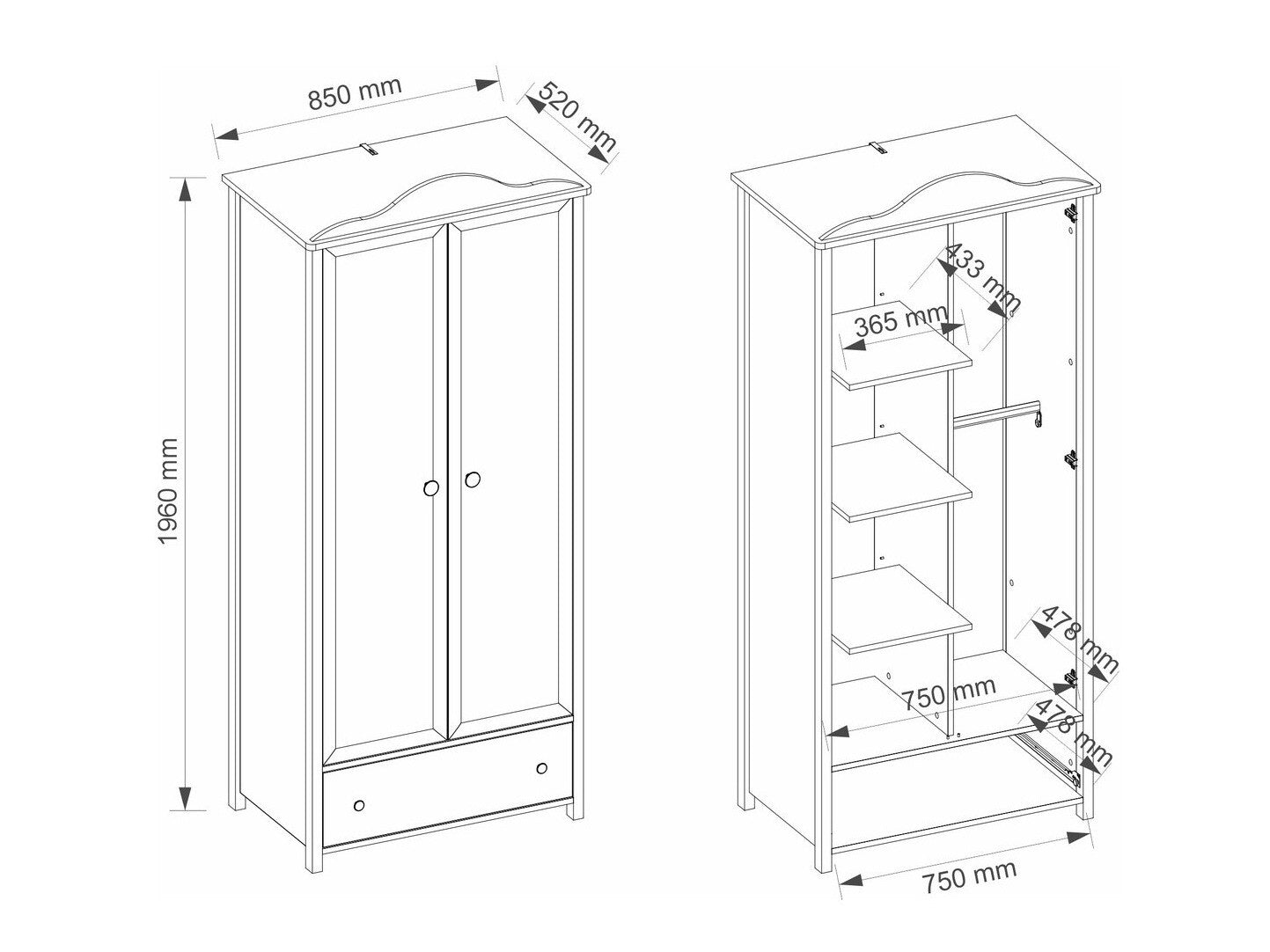 850 mm

520 mm

1960 mm

433 mm

365 mm

478 mm

750 mm

478 mm

750 mm