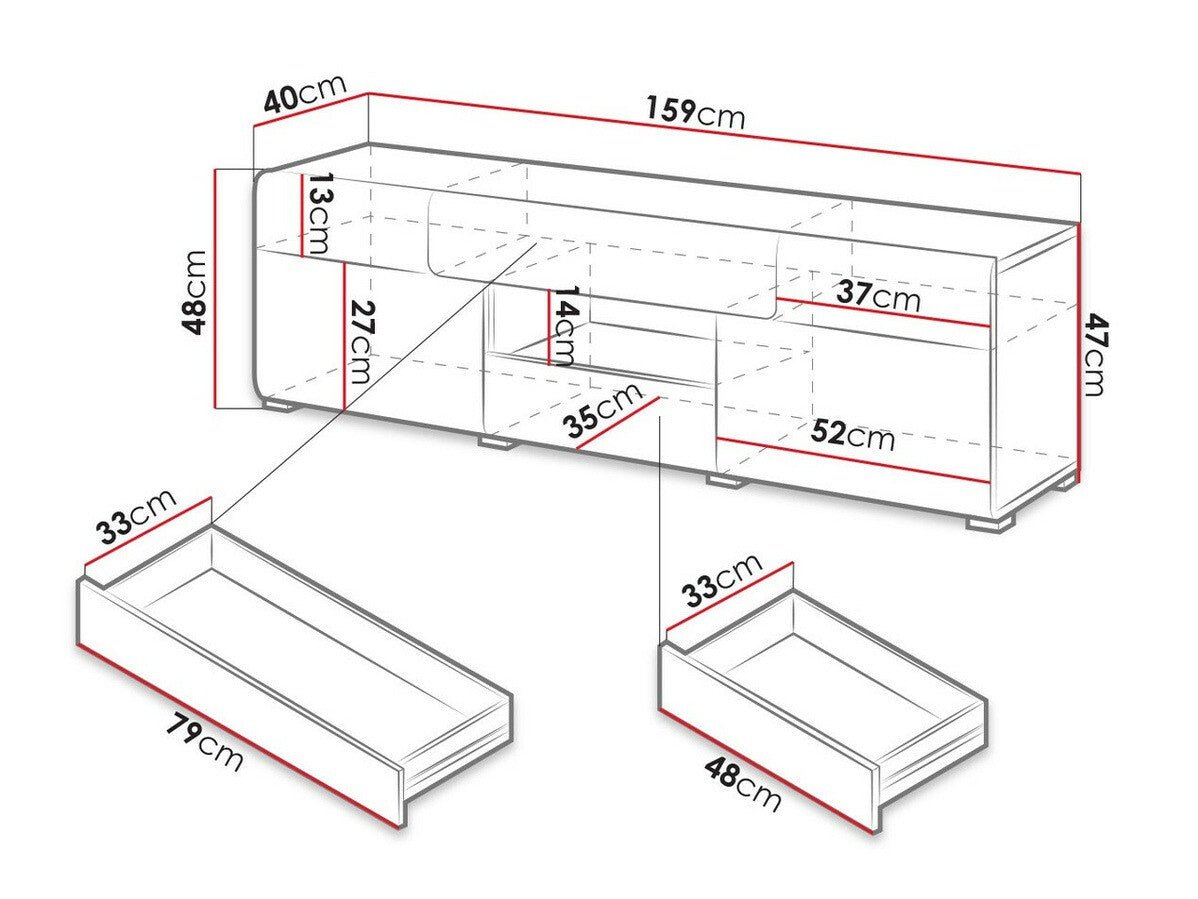 40cm
159cm
13cm
48cm
27cm
14cm
37cm
47cm
35cm
52cm
33cm
79cm
33cm
48cm