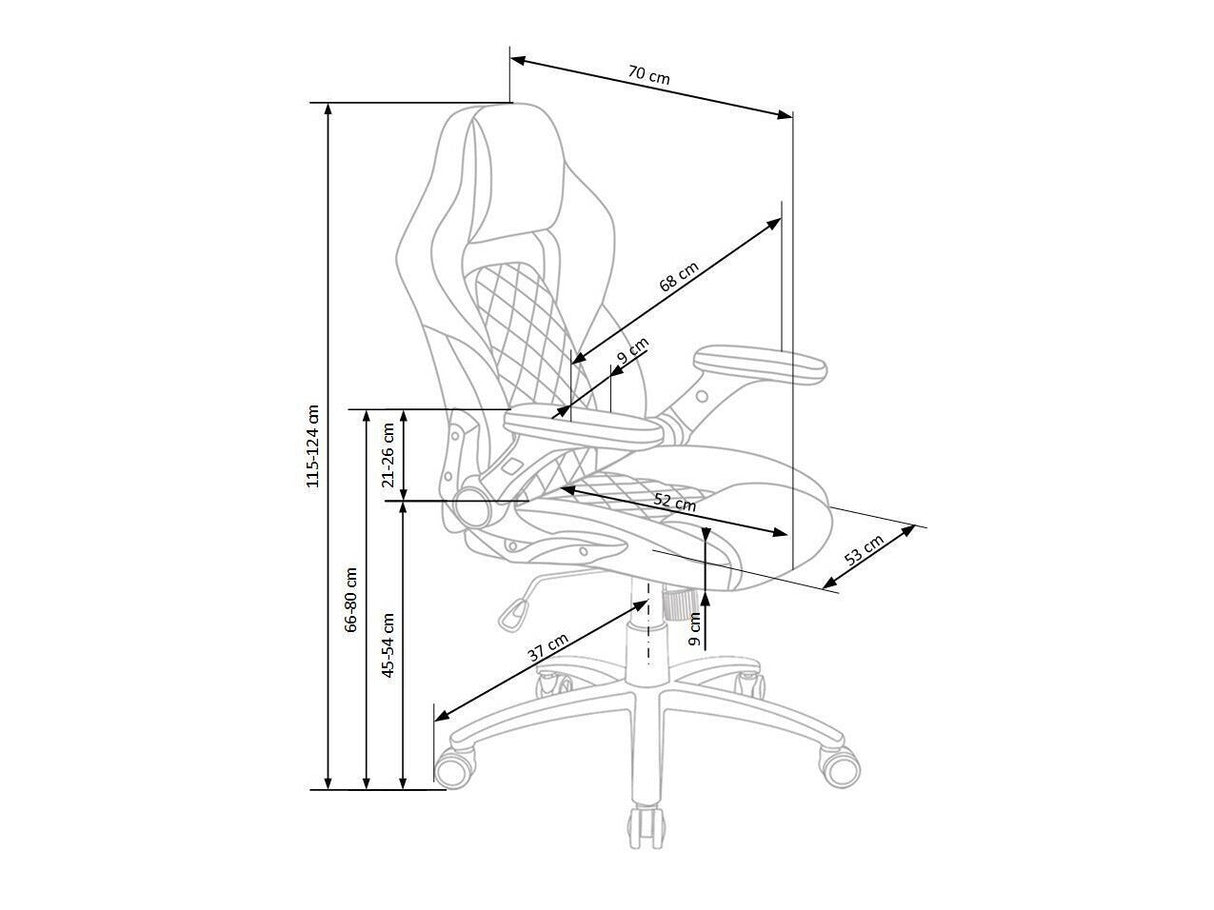 70 cm

68 cm

9 cm

115-124 cm

21-26 cm

52 cm

53 cm

66-80 cm

45-54 cm

9 cm

37 cm