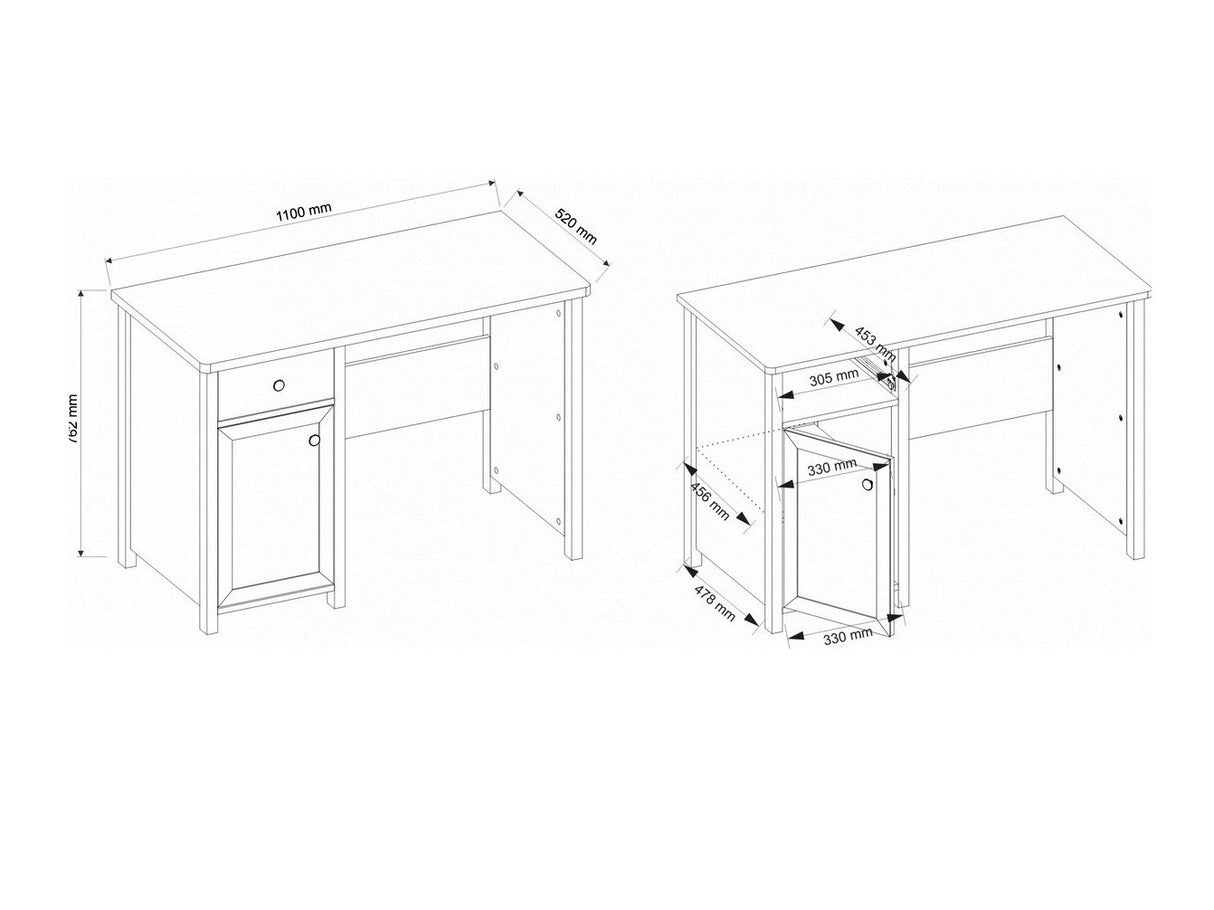 1100 mm

520 mm

792 mm

453 mm

305 mm

330 mm

456 mm

478 mm

330 mm